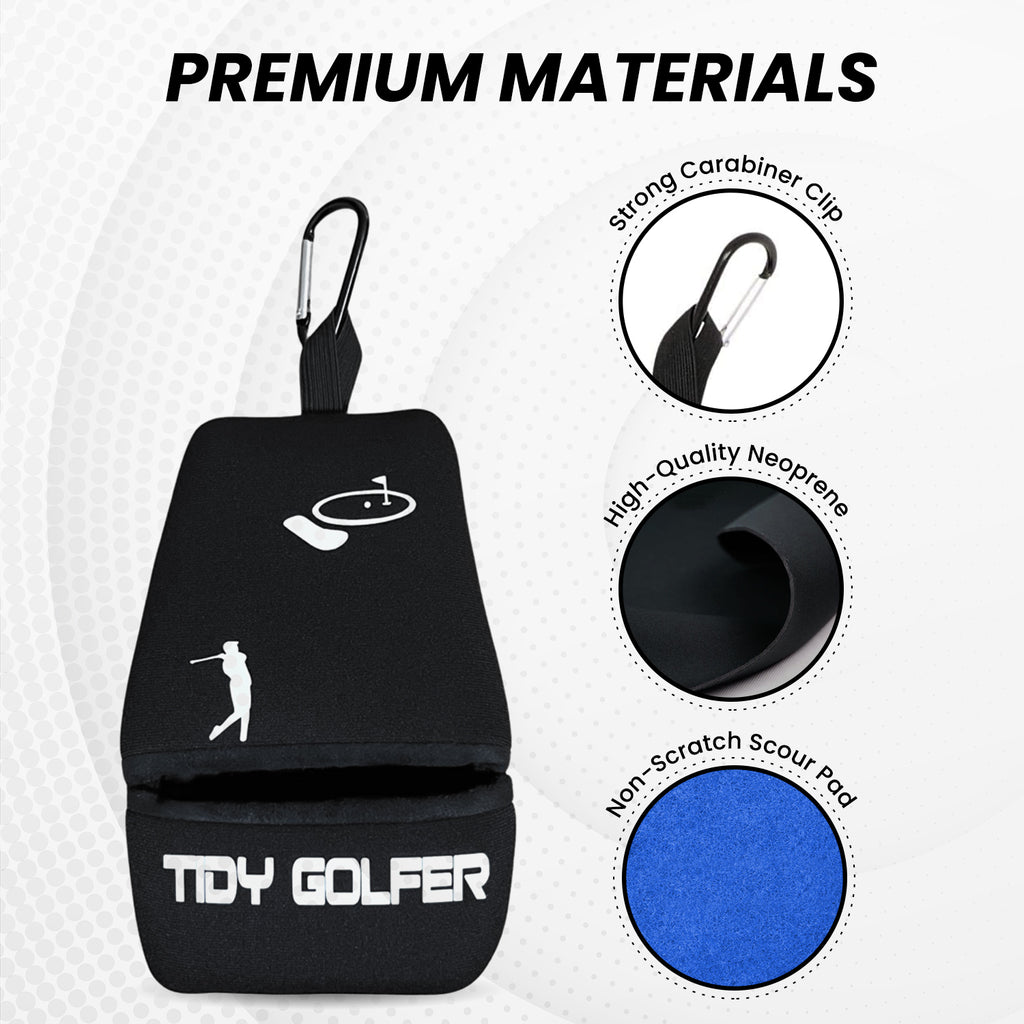 PREMIUM MATERIALS

TIDY GOLFER

Strong Carabiner Clip

High-Quality Neoprene

Non-Scratch Scour Pad