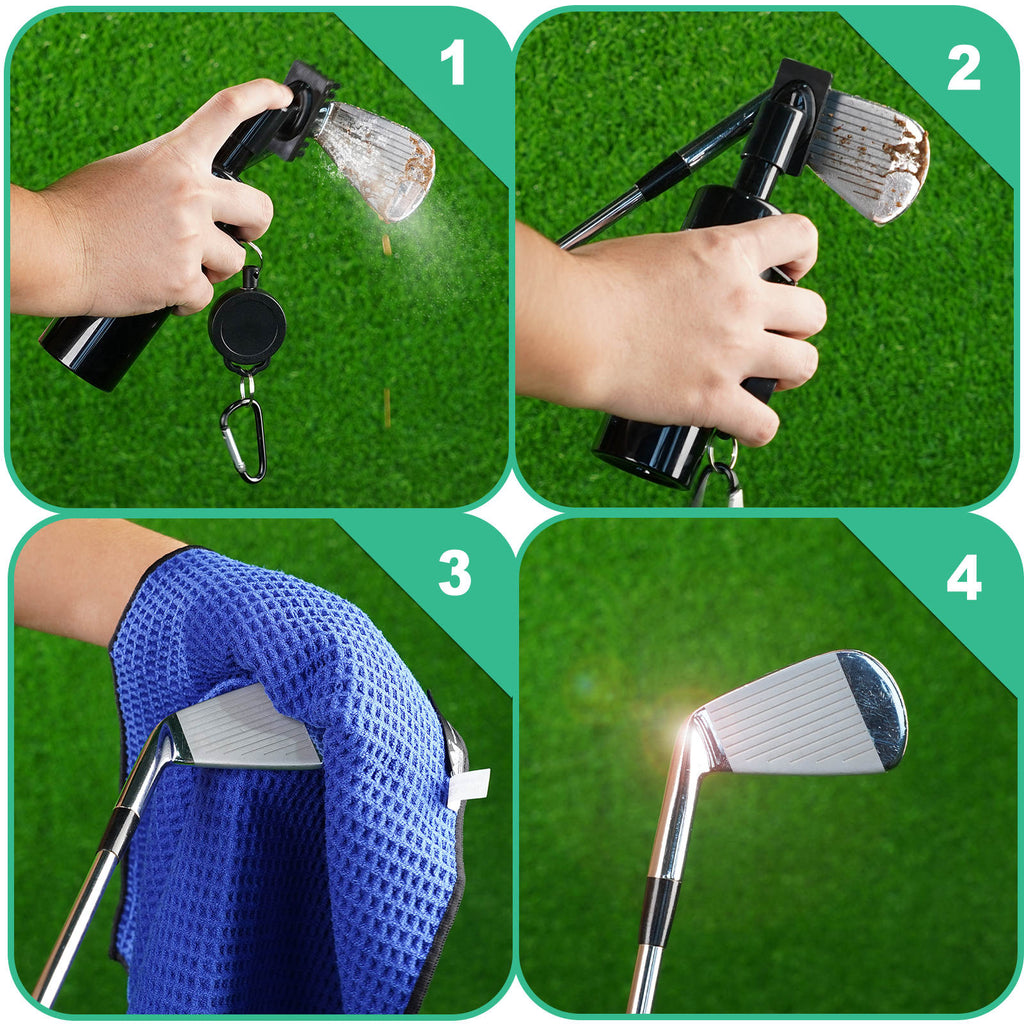 1

2

3

4